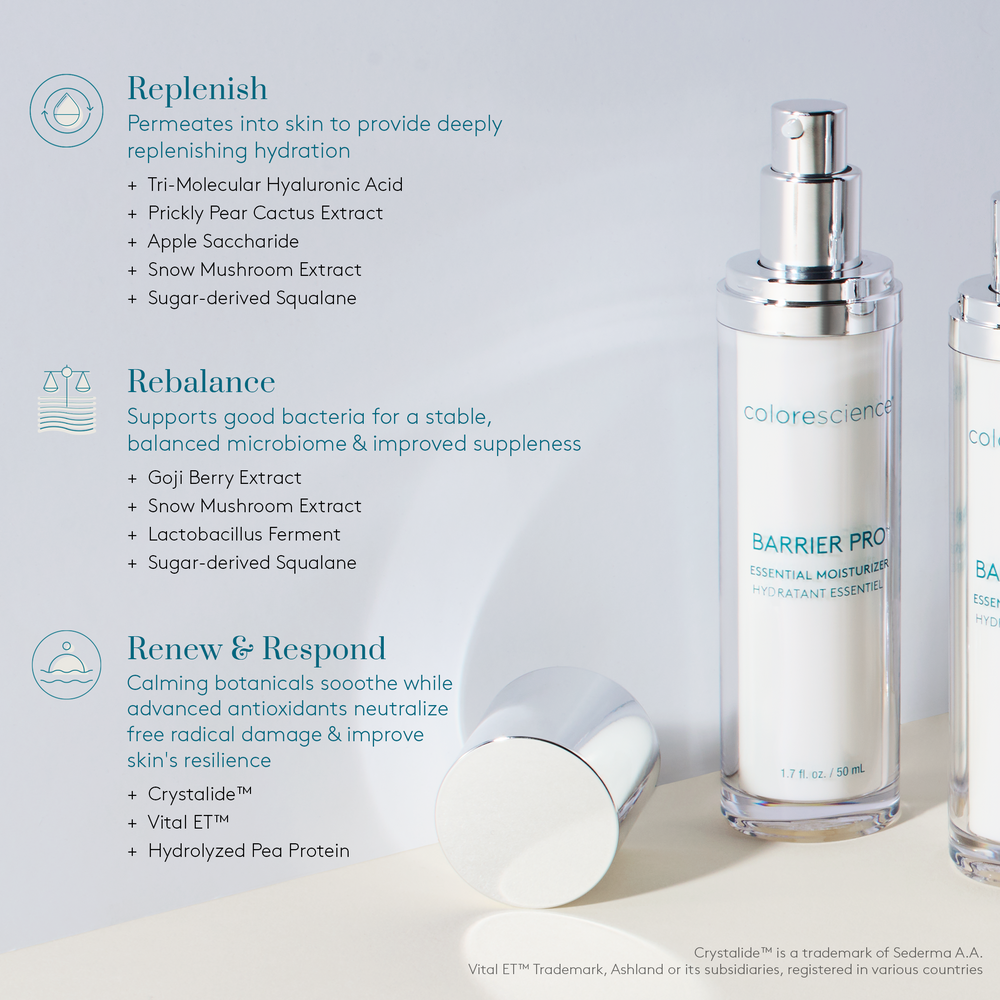 Replenish
Permeates into skin to provide deeply replenishing hydration
+ Tri-Molecular Hyaluronic Acid
+ Prickly Pear Cactus Extract
+ Apple Saccharide
+ Snow Mushroom Extract
+ Sugar-derived Squalane

Rebalance
Supports good bacteria for a stable, balanced microbiome & improved suppleness
+ Goji Berry Extract
+ Snow Mushroom Extract
+ Lactobacillus Ferment
+ Sugar-derived Squalane

Renew & Respond
Calming botanicals sooothe while advanced antioxidants neutralize free radical damage & improve skin's resilience
+ Crystalide™
+ Vital ET™
+ Hydrolyzed Pea Protein

colorescience

BARRIER PRO
ESSENTIAL MOISTURIZER
HYDRATANT ESSENTIEL

1.7 fl. oz. / 50 mL

colo

BA
ESSEN
HYDR

Crystalide™ is a trademark of Sederma A.A.
Vital ET™ Trademark, Ashland or its subsidiaries, registered in various countries